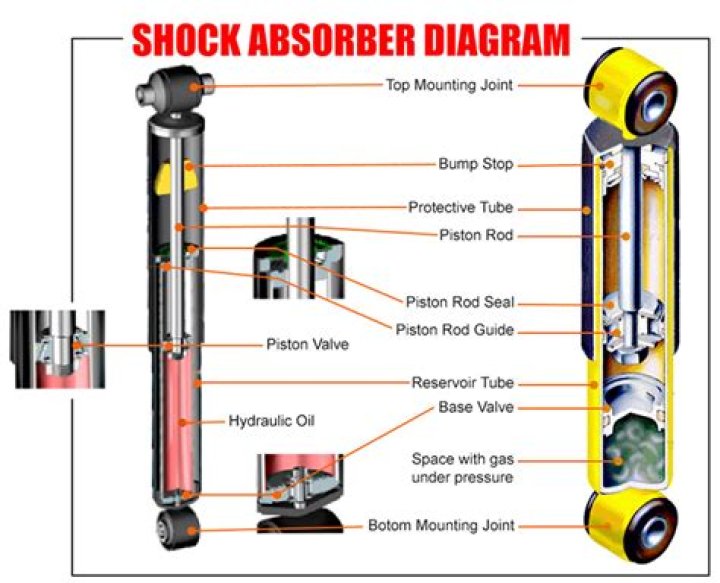 SHOCK ABSORBER DIAGRAM

Top Mounting Joint

Bump Stop

Protective Tube

Piston Rod

Piston Rod Seal

Piston Rod Guide

Piston Valve

Reservoir Tube

Base Valve

Hydraulic Oil

Space with gas under pressure

Botom Mounting Joint