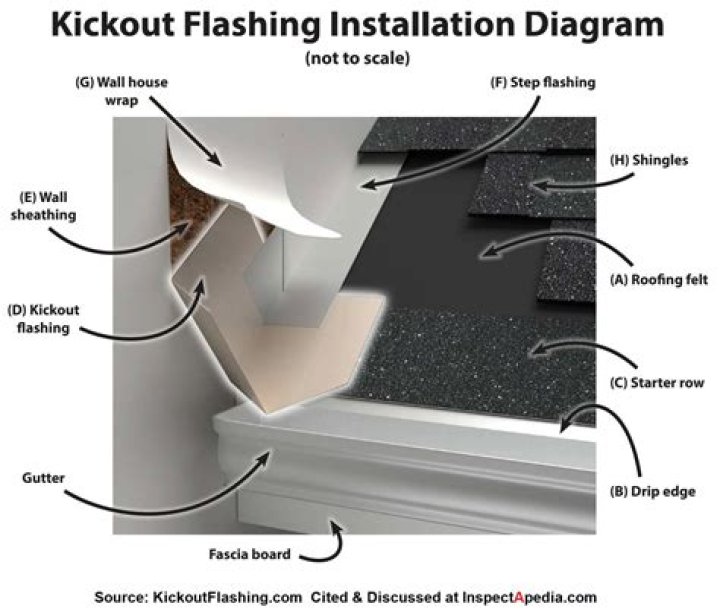 Kickout Flashing Installation Diagram
(not to scale)

(G) Wall house wrap

(F) Step flashing

(H) Shingles

(E) Wall sheathing

(A) Roofing felt

(D) Kickout flashing

(C) Starter row

Gutter

(B) Drip edge

Fascia board

Source: KickoutFlashing.com Cited & Discussed at InspectApedia.com