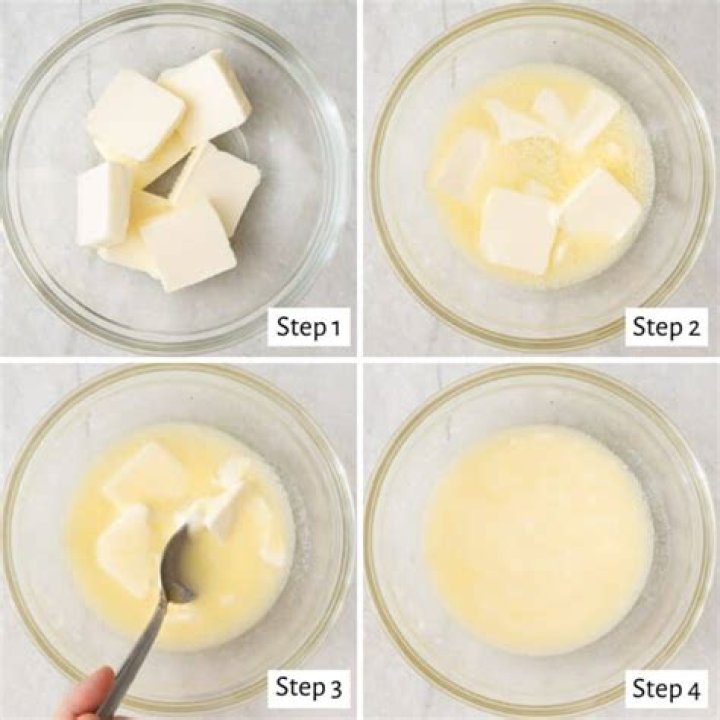 Step 1

Step 2

Step 3

Step 4