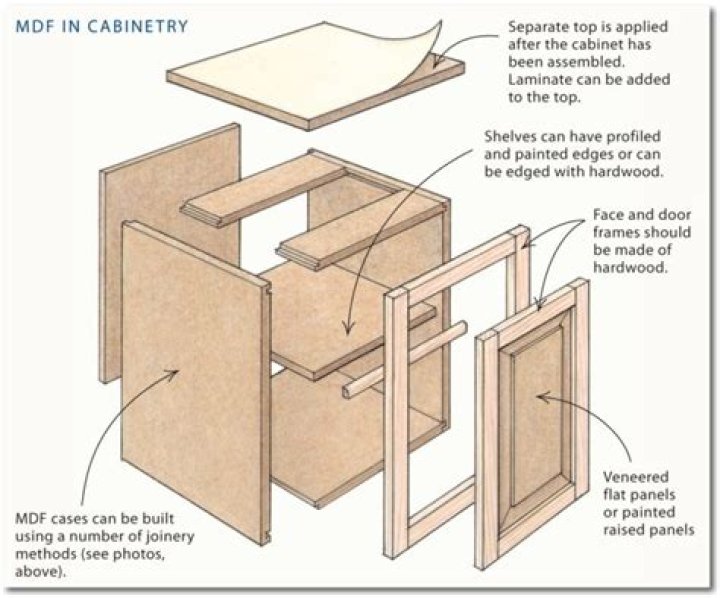 MDF IN CABINETRY

Separate top is applied after the cabinet has been assembled. Laminate can be added to the top.

Shelves can have profiled and painted edges or can be edged with hardwood.

Face and door frames should be made of hardwood.

Veneered flat panels or painted raised panels

MDF cases can be built using a number of joinery methods (see photos, above).