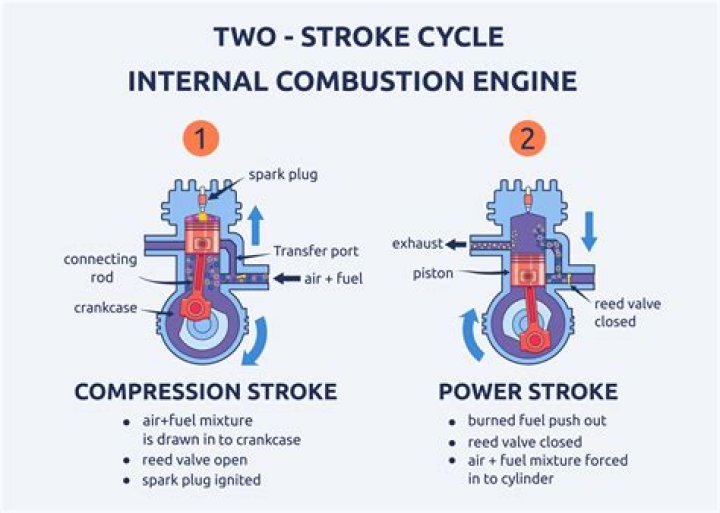 TWO - STROKE CYCLE
INTERNAL COMBUSTION ENGINE

1

spark plug
connecting rod
Transfer port
air + fuel
crankcase

COMPRESSION STROKE
- air+fuel mixture is drawn in to crankcase
- reed valve open
- spark plug ignited

2

exhaust
piston
reed valve closed

POWER STROKE
- burned fuel push out
- reed valve closed
- air + fuel mixture forced in to cylinder