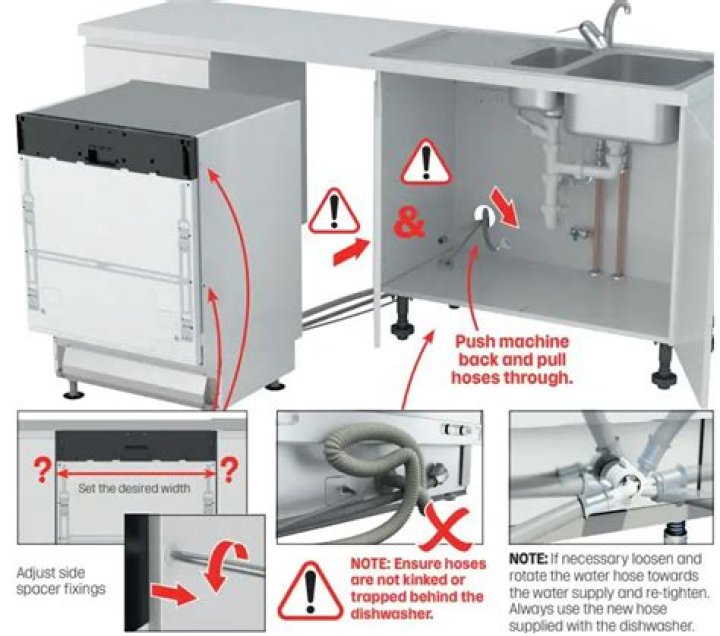 &

Push machine back and pull hoses through.

? Set the desired width ?

Adjust side spacer fixings

NOTE: Ensure hoses are not kinked or trapped behind the dishwasher.

NOTE: If necessary loosen and rotate the water hose towards the water supply and re-tighten. Always use the new hose supplied with the dishwasher.