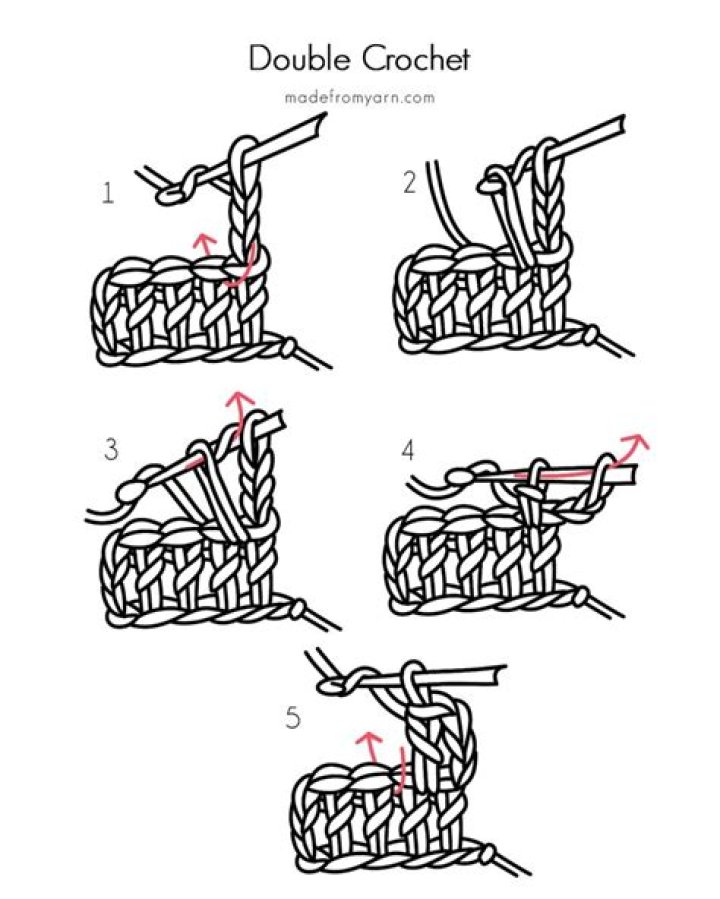 Double Crochet

madefromyarn.com

1

2

3

4

5