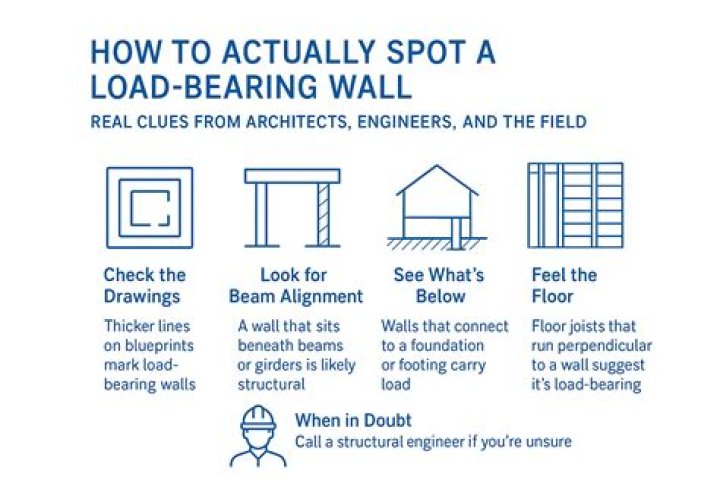 HOW TO ACTUALLY SPOT A LOAD-BEARING WALL

REAL CLUES FROM ARCHITECTS, ENGINEERS, AND THE FIELD

Check the Drawings

Thicker lines on blueprints mark load-bearing walls

Look for Beam Alignment

A wall that sits beneath beams or girders is likely structural

See What's Below

Walls that connect to a foundation or footing carry load

Feel the Floor

Floor joists that run perpendicular to a wall suggest it's load-bearing

When in Doubt

Call a structural engineer if you're unsure